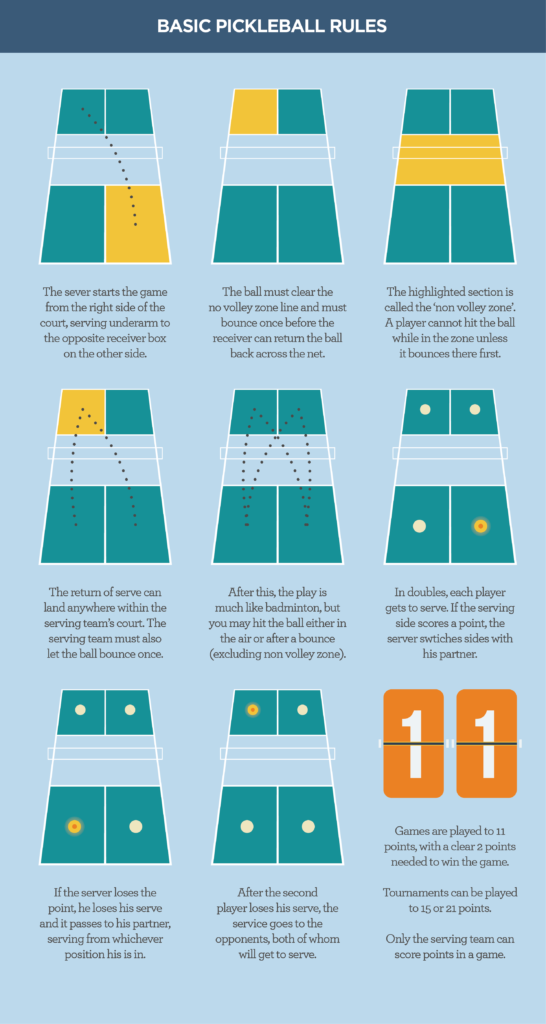 BASIC PICKLEBALL RULES

The sever starts the game from the right side of the court, serving underarm to the opposite receiver box on the other side.

The ball must clear the no volley zone line and must bounce once before the receiver can return the ball back across the net.

The highlighted section is called the 'non volley zone'. A player cannot hit the ball while in the zone unless it bounces there first.

The return of serve can land anywhere within the serving team's court. The serving team must also let the ball bounce once.

After this, the play is much like badminton, but you may hit the ball either in the air or after a bounce (excluding non volley zone).

In doubles, each player gets to serve. If the serving side scores a point, the server swtiches sides with his partner.

If the server loses the point, he loses his serve and it passes to his partner, serving from whichever position his is in.

After the second player loses his serve, the service goes to the opponents, both of whom will get to serve.

1 1

Games are played to 11 points, with a clear 2 points needed to win the game.

Tournaments can be played to 15 or 21 points.

Only the serving team can score points in a game.