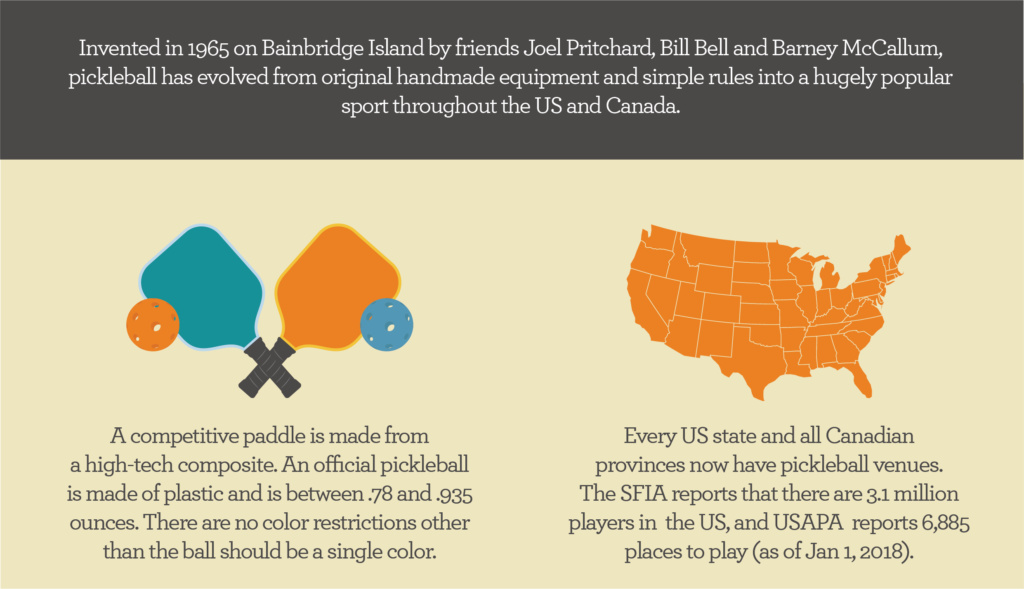 Invented in 1965 on Bainbridge Island by friends Joel Pritchard, Bill Bell and Barney McCallum, pickleball has evolved from original handmade equipment and simple rules into a hugely popular sport throughout the US and Canada.

A competitive paddle is made from a high-tech composite. An official pickleball is made of plastic and is between .78 and .935 ounces. There are no color restrictions other than the ball should be a single color.

Every US state and all Canadian provinces now have pickleball venues. The SFIA reports that there are 3.1 million players in the US, and USAPA reports 6,885 places to play (as of Jan 1, 2018).