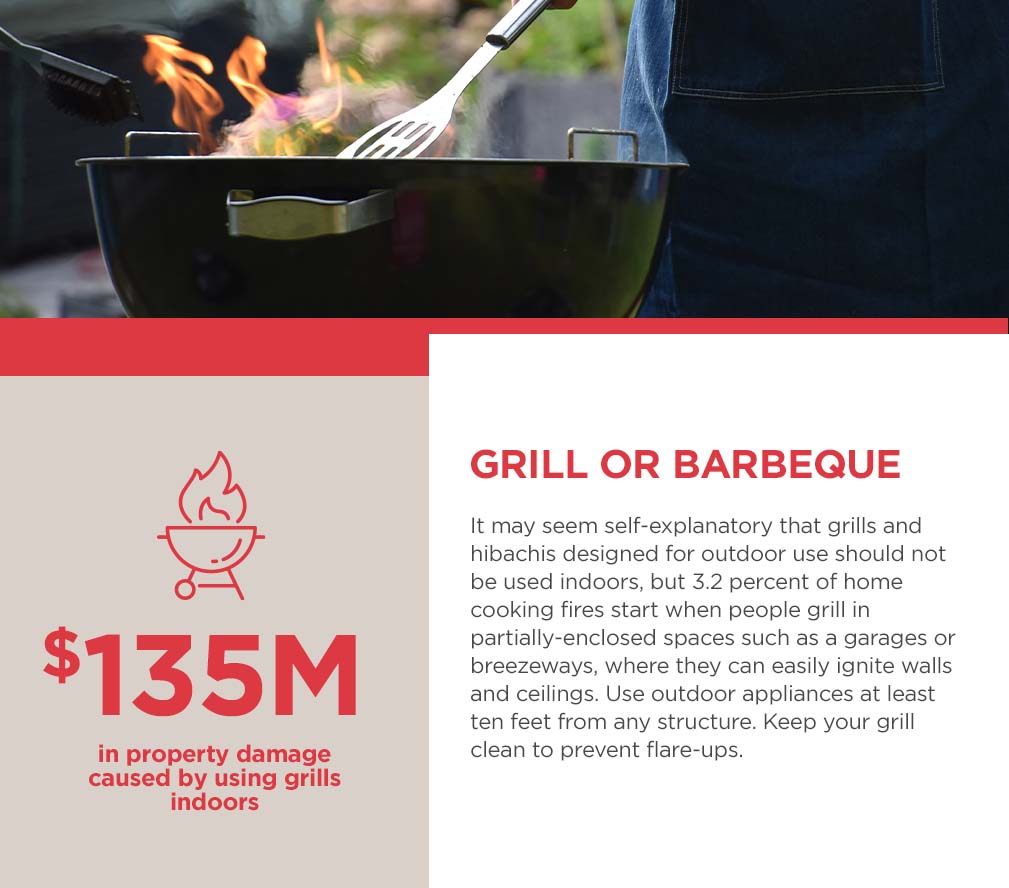 $135M

in property damage caused by using grills indoors

GRILL OR BARBEQUE

It may seem self-explanatory that grills and hibachis designed for outdoor use should not be used indoors, but 3.2 percent of home cooking fires start when people grill in partially-enclosed spaces such as a garages or breezeways, where they can easily ignite walls and ceilings. Use outdoor appliances at least ten feet from any structure. Keep your grill clean to prevent flare-ups.