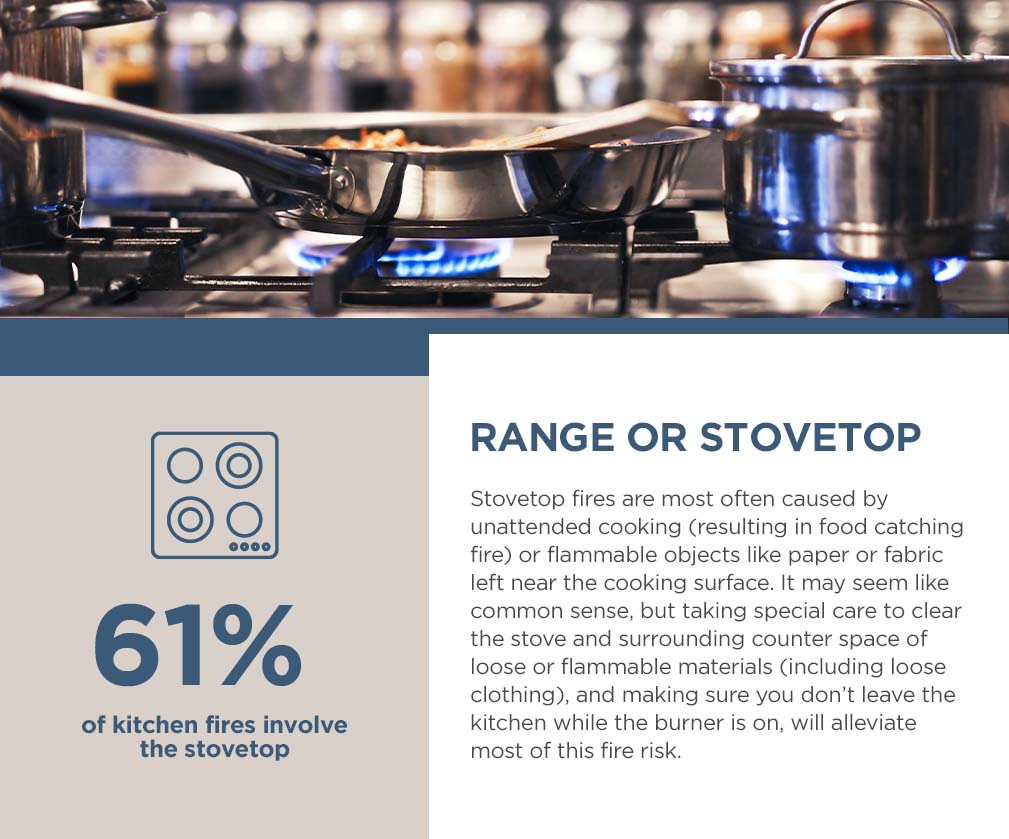 61%

of kitchen fires involve the stovetop

RANGE OR STOVETOP

Stovetop fires are most often caused by unattended cooking (resulting in food catching fire) or flammable objects like paper or fabric left near the cooking surface. It may seem like common sense, but taking special care to clear the stove and surrounding counter space of loose or flammable materials (including loose clothing), and making sure you don't leave the kitchen while the burner is on, will alleviate most of this fire risk.