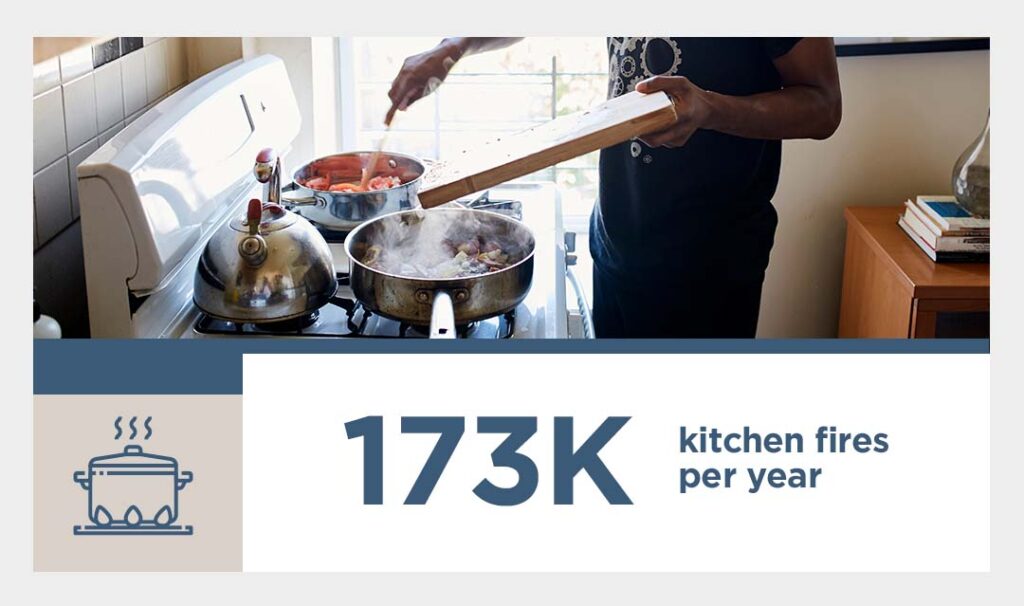 173K kitchen fires per year