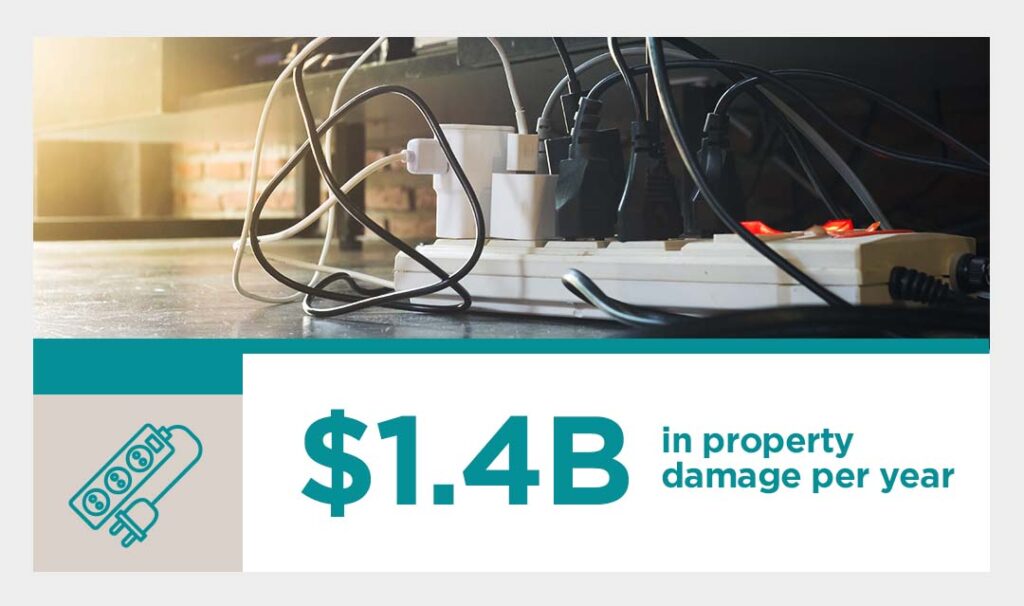 $1.4B in property damage per year