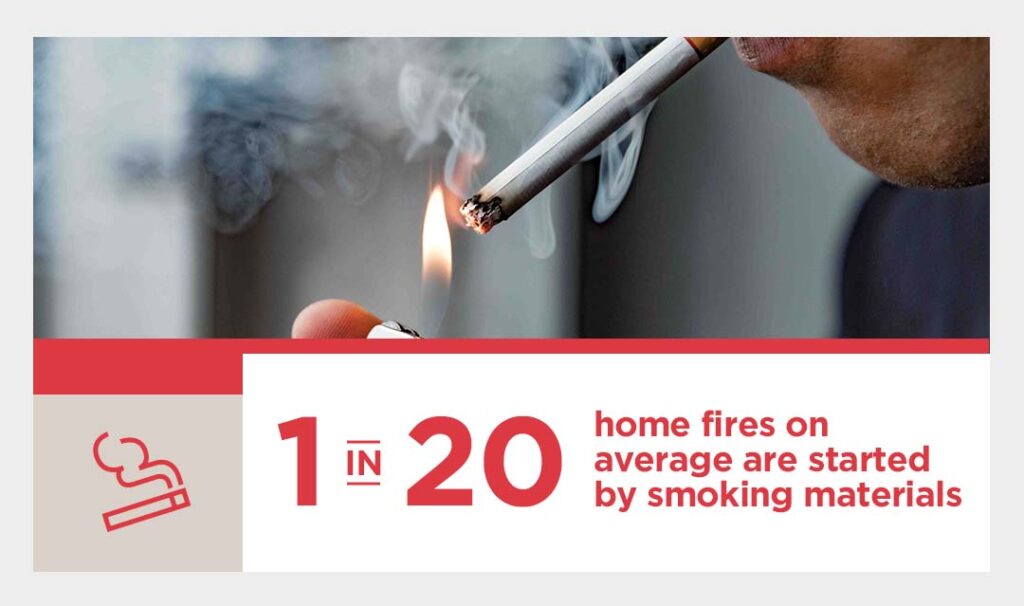 1 IN 20 home fires on average are started by smoking materials