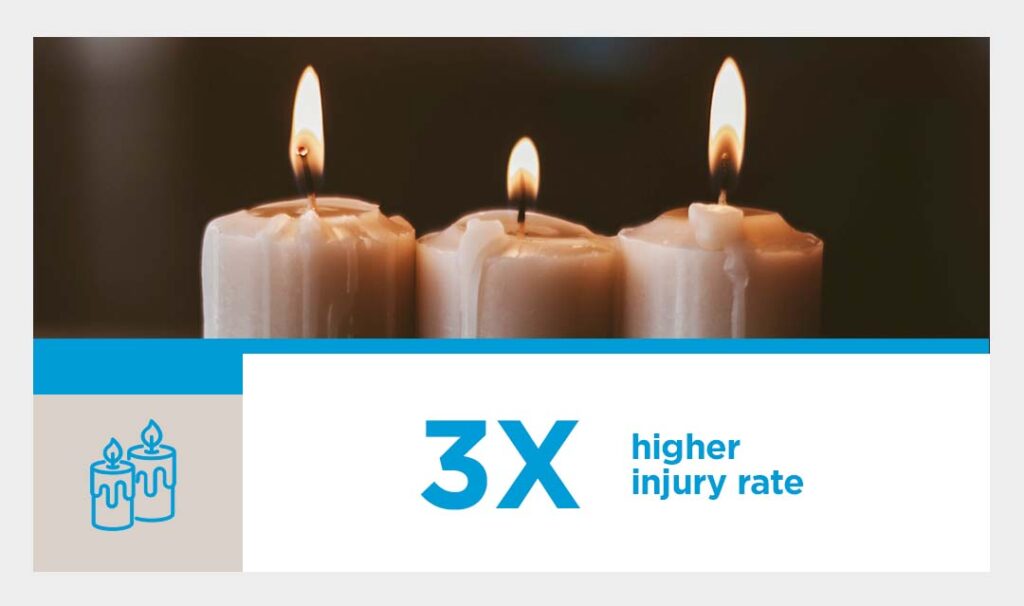 3X higher injury rate