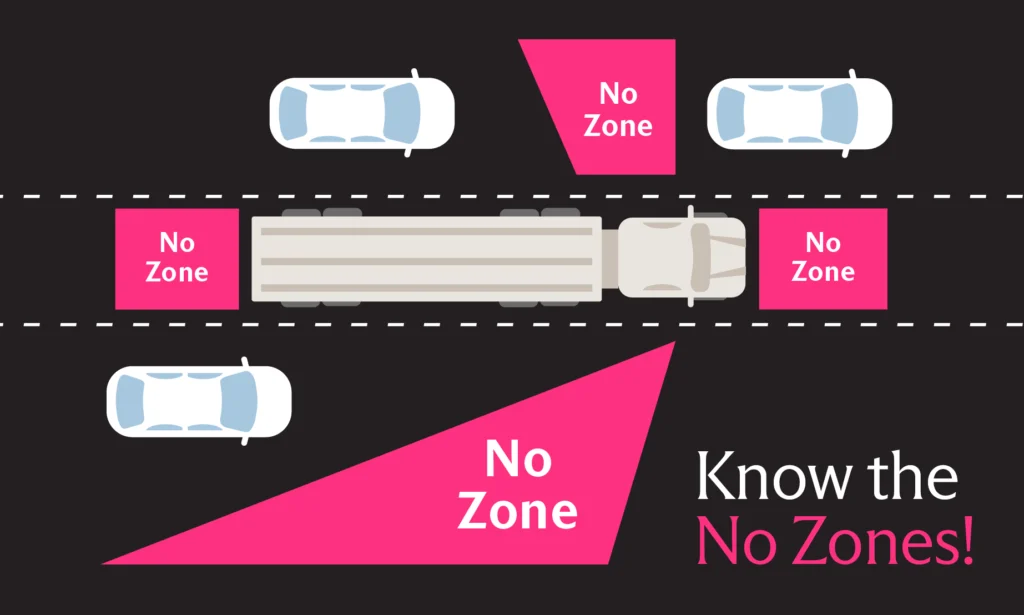 No Zone

No Zone

No Zone

No Zone

Know the No Zones!